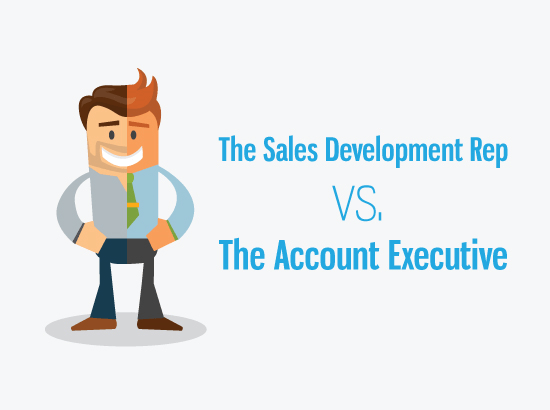 The Sales Development Rep

VS.

The Account Executive